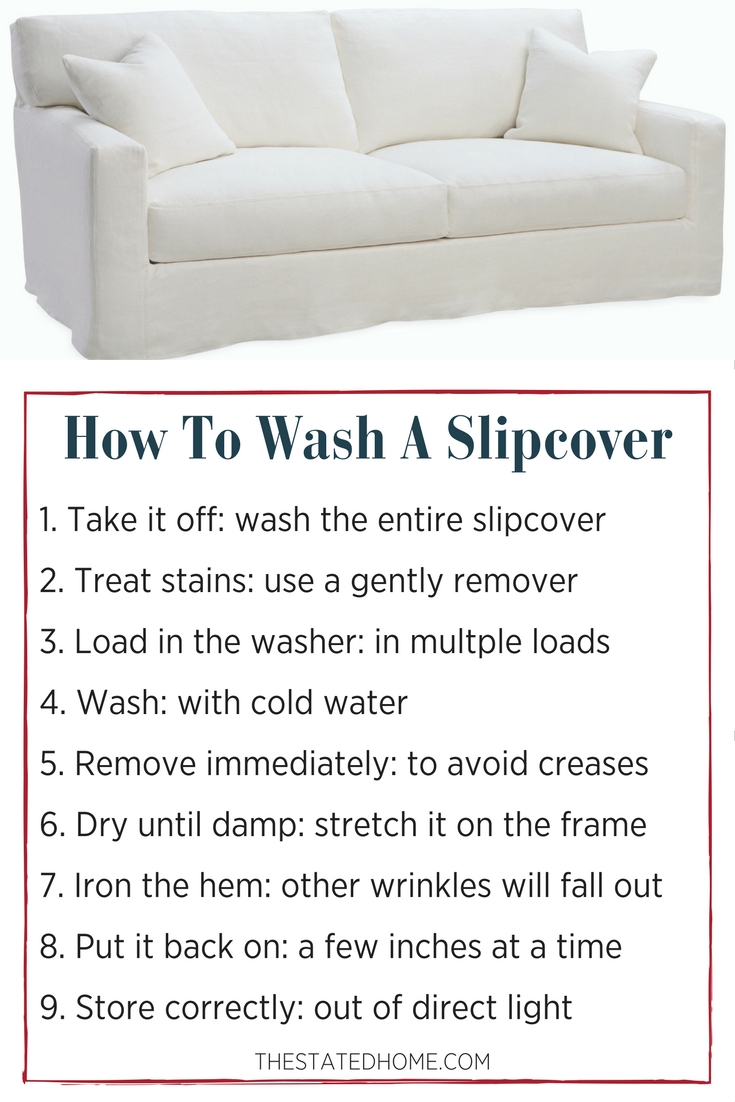 How To Wash A Slipcover

1. Take it off: wash the entire slipcover

2. Treat stains: use a gently remover

3. Load in the washer: in multple loads

4. Wash: with cold water

5. Remove immediately: to avoid creases

6. Dry until damp: stretch it on the frame

7. Iron the hem: other wrinkles will fall out

8. Put it back on: a few inches at a time

9. Store correctly: out of direct light

THESTATEDHOME.COM